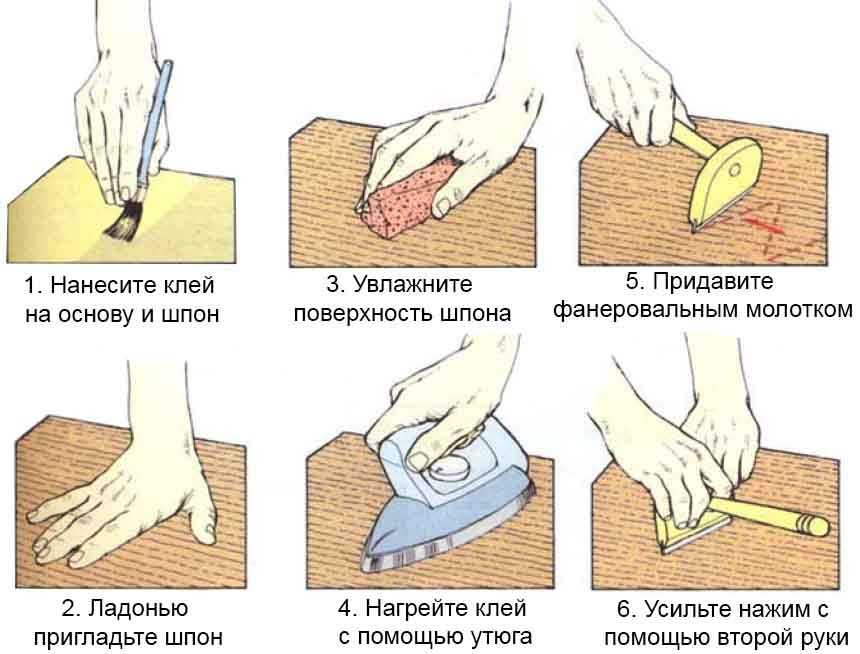 1. Нанесите клей на основу и шпон

3. Увлажните поверхность шпона

5. Придавите фанеровальным молотком

2. Ладонью пригладьте шпон

4. Нагрейте клей с помощью утюга

6. Усильте нажим с помощью второй руки