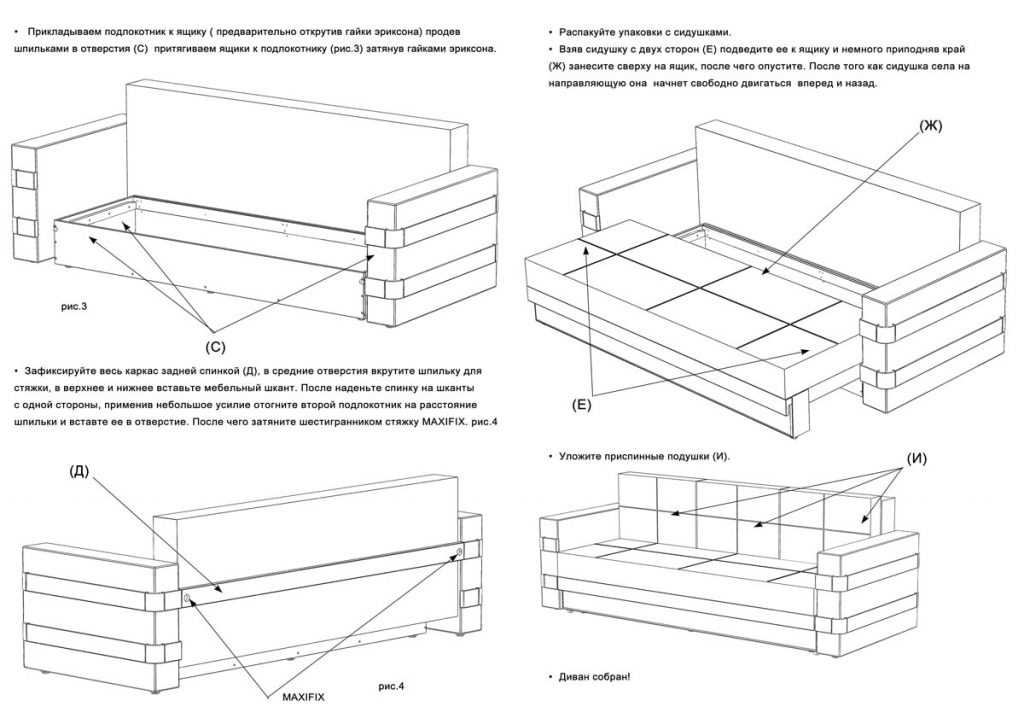 • Прикладываем подлокотник к ящику ( предварительно открутив гайки эриксона) продев шпильками в отверстия (С) притягиваем ящики к подлокотнику (рис.3) затянув гайками эриксона.

рис.3

(С)

• Зафиксируйте весь каркас задней спинкой (Д), в средние отверстия вкрутите шпильку для стяжки, в верхнее и нижнее вставьте мебельный шкант. После наденьте спинку на шканты с одной стороны, применив небольшое усилие отогните второй подлокотник на расстояние шпильки и вставте ее в отверстие. После чего затяните шестигранником стяжку MAXIFIX. рис.4

(Д)

MAXIFIX

рис.4

• Распакуйте упаковки с сидушками.

• Взяв сидушку с двух сторон (Е) подведите ее к ящику и немного приподняв край (Ж) занесите сверху на ящик, после чего опустите. После того как сидушка села на направляющую она начнет свободно двигаться вперед и назад.

(Ж)

(Е)

• Уложите приспинные подушки (И).

(И)

• Диван собран!