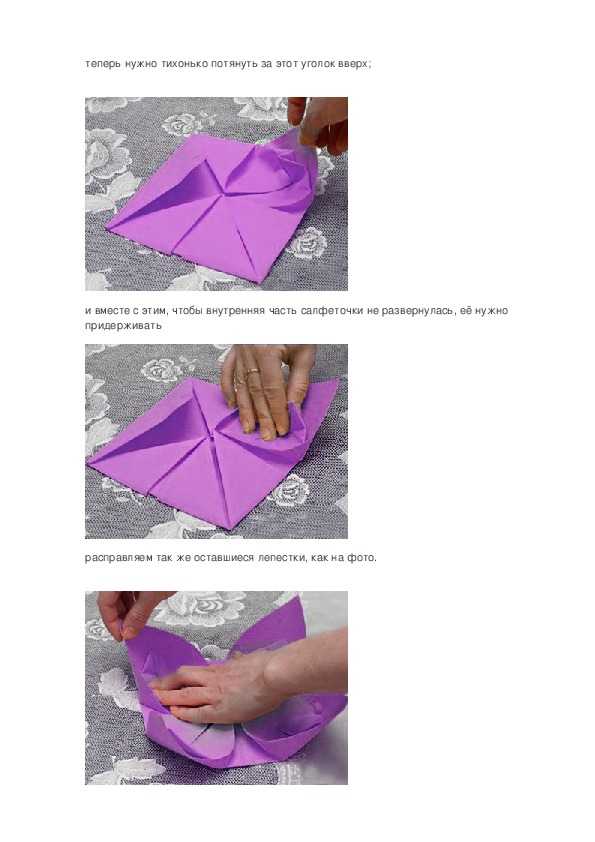 теперь нужно тихонько потянуть за этот уголок вверх;

и вместе с этим, чтобы внутренняя часть салфеточки не развернулась, её нужно придерживать

расправляем так же оставшиеся лепестки, как на фото.