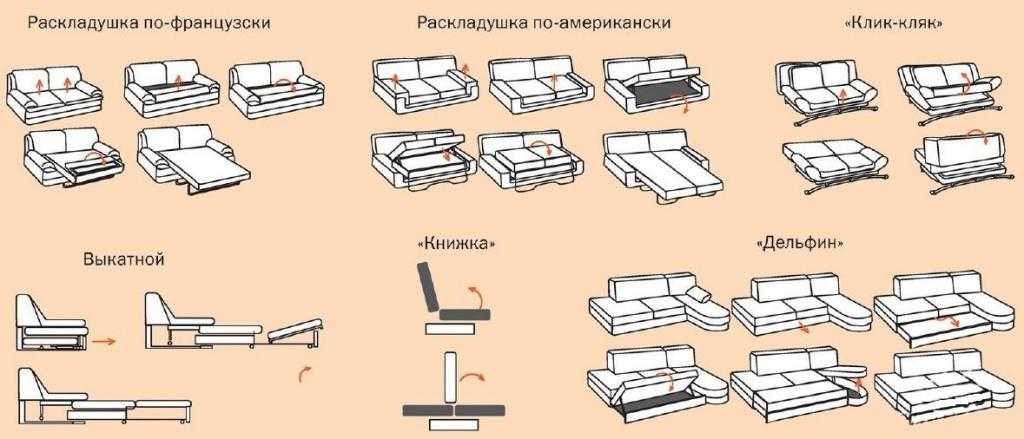 Раскладушка по-французски

Раскладушка по-американски

«Клик-кляк»

Выкатной

«Книжка»

«Дельфин»