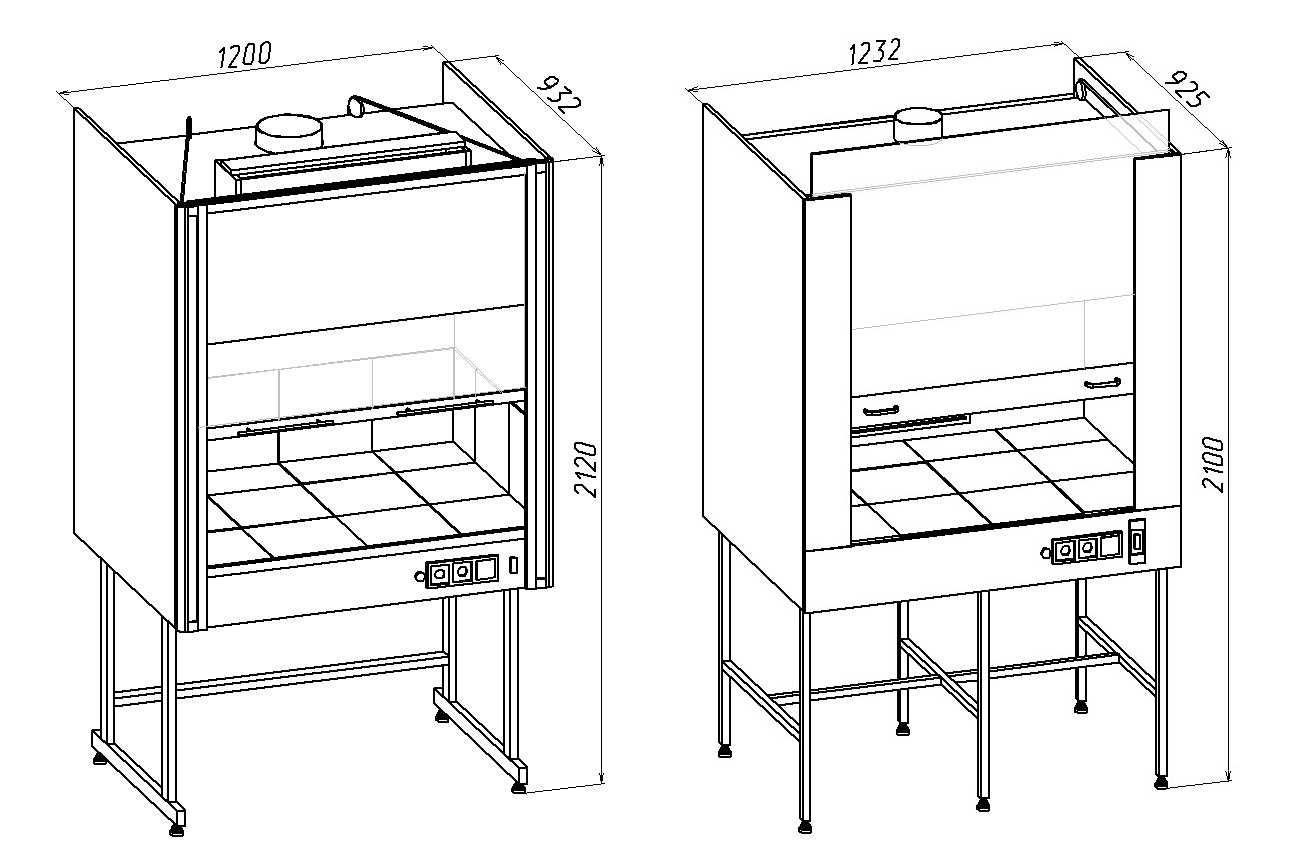 1200
932
2120
1232
925
2100